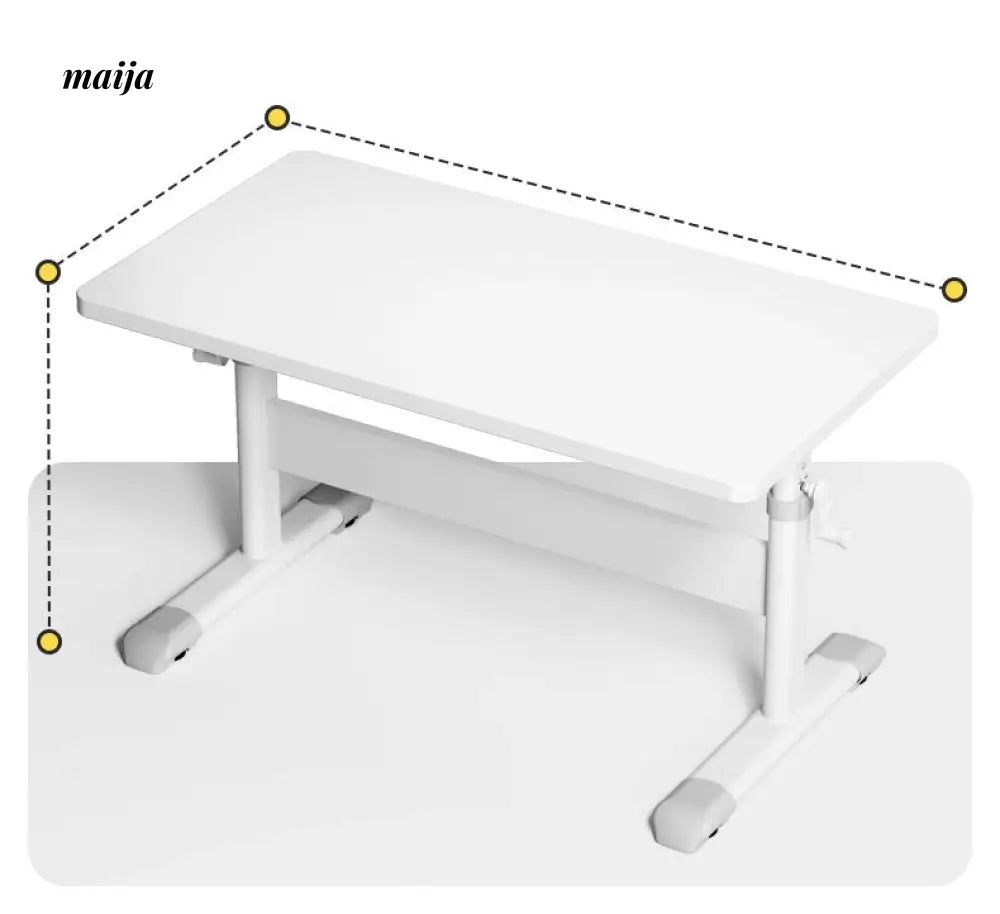 maija