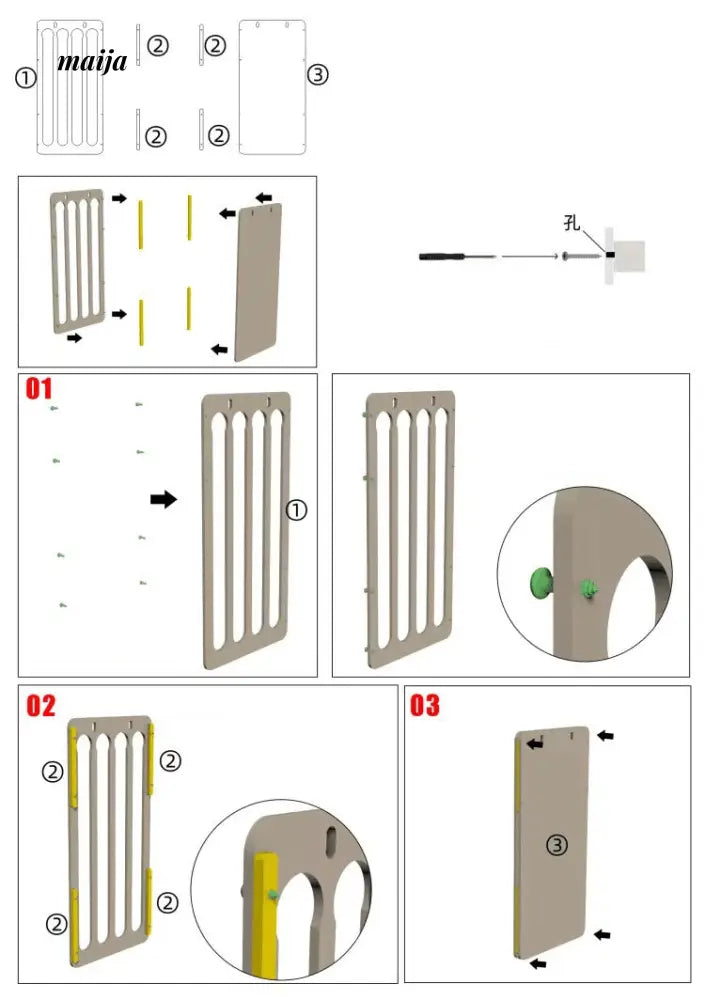 ①
maija
②
②
②
②
③

孔

01
①

02
②
②
②
②

03
③