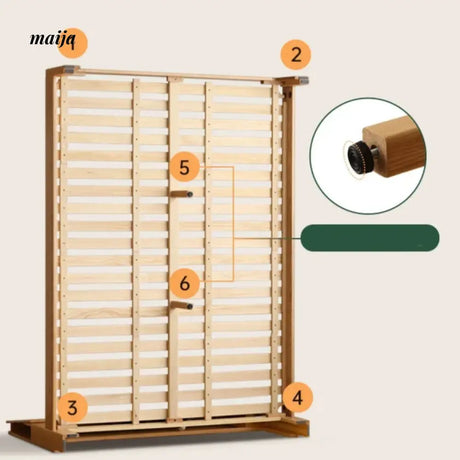 maija
1
2
5
6
3
4