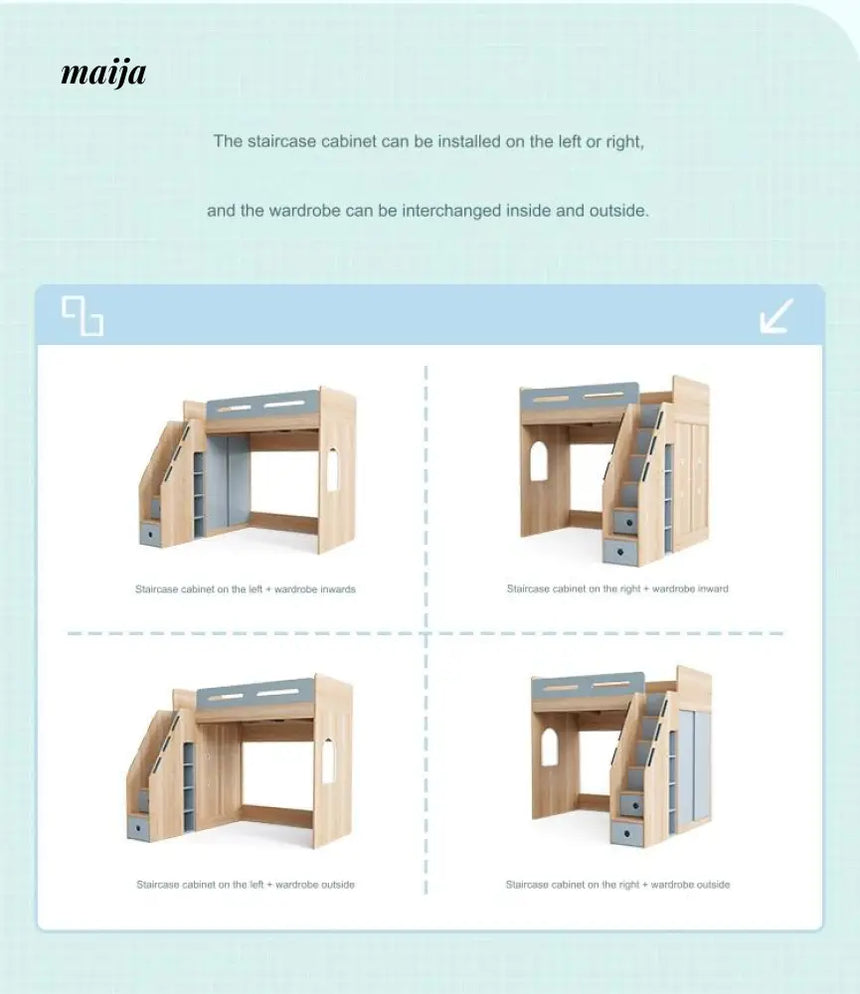 maija

The staircase cabinet can be installed on the left or right,

and the wardrobe can be interchanged inside and outside.

Staircase cabinet on the left + wardrobe inwards

Staircase cabinet on the right + wardrobe inward

Staircase cabinet on the left + wardrobe outside

Staircase cabinet on the right + wardrobe outside