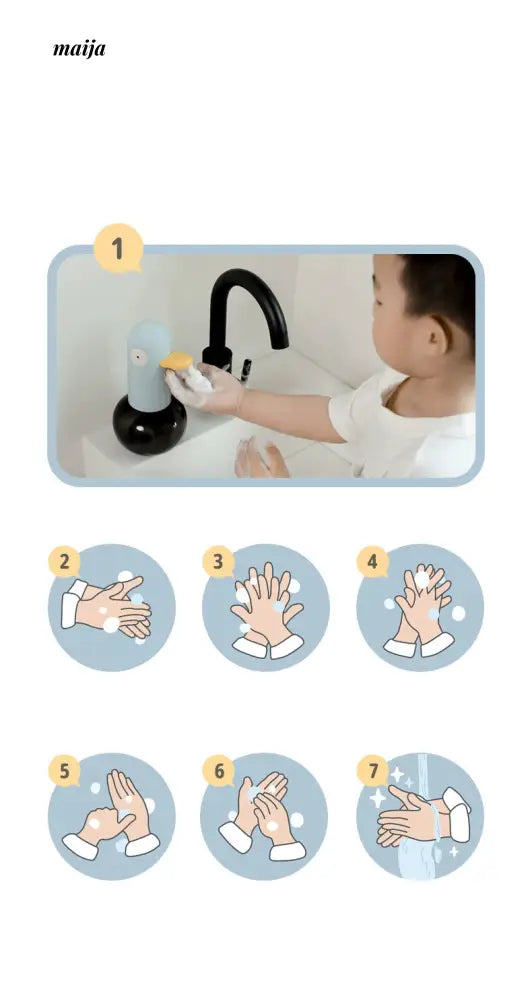 maija

1

2

3

4

5

6

7