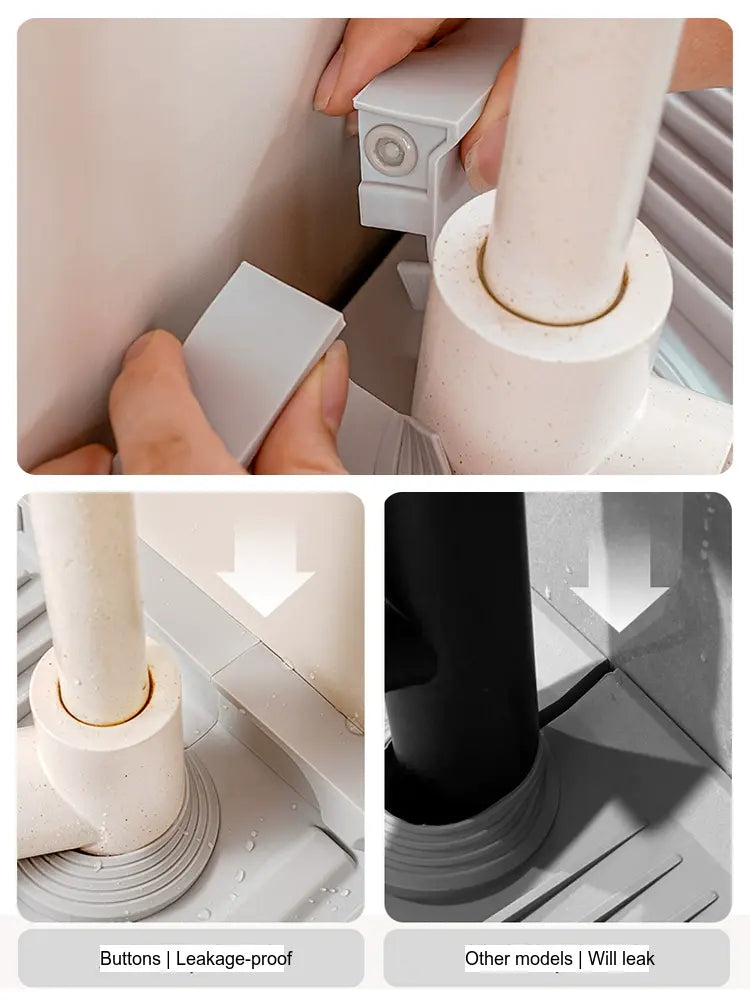 Buttons | Leakage-proof

Other models | Will leak