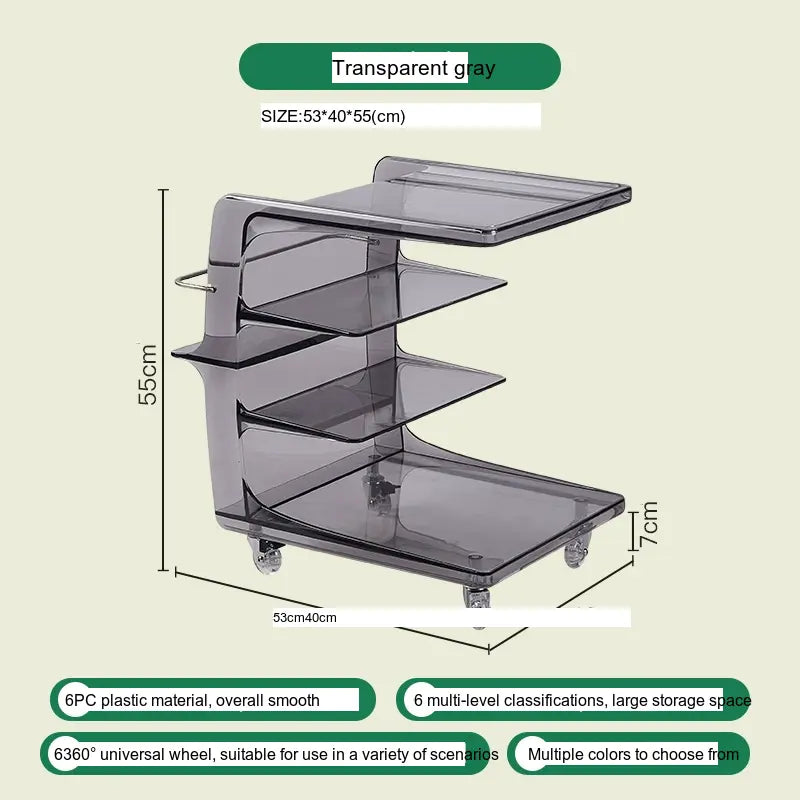 Transparent gray

SIZE:53*40*55(cm)

55cm

7cm

53cm40cm

6PC plastic material, overall smooth

6 multi-level classifications, large storage space

6360° universal wheel, suitable for use in a variety of scenarios

Multiple colors to choose from