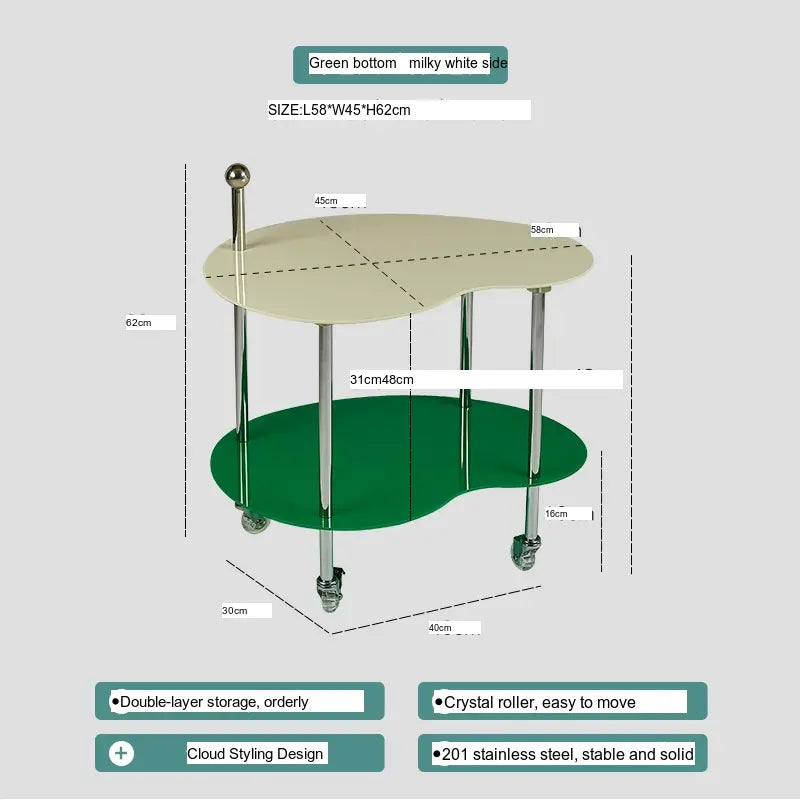 Green bottom milky white side

SIZE:L58*W45*H62cm

45cm

58cm

62cm

31cm48cm

16cm

30cm

40cm

●Double-layer storage, orderly

●Crystal roller, easy to move

Cloud Styling Design

●201 stainless steel, stable and solid