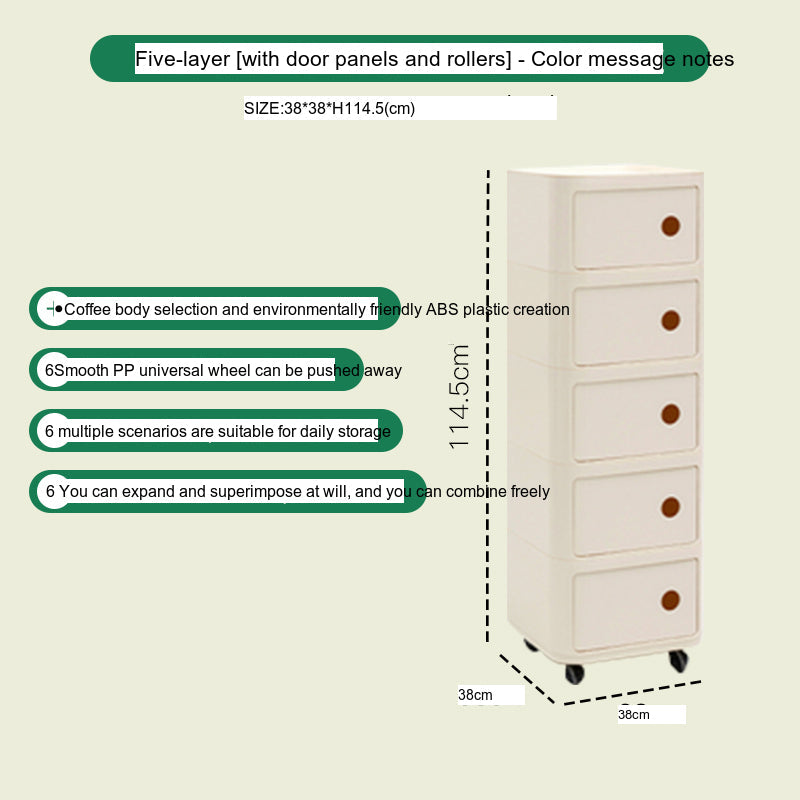 Five-layer [with door panels and rollers] - Color message notes

SIZE:38*38*H114.5(cm)

•Coffee body selection and environmentally friendly ABS plastic creation

6Smooth PP universal wheel can be pushed away

6 multiple scenarios are suitable for daily storage

6 You can expand and superimpose at will, and you can combine freely

114.5cm

38cm

38cm