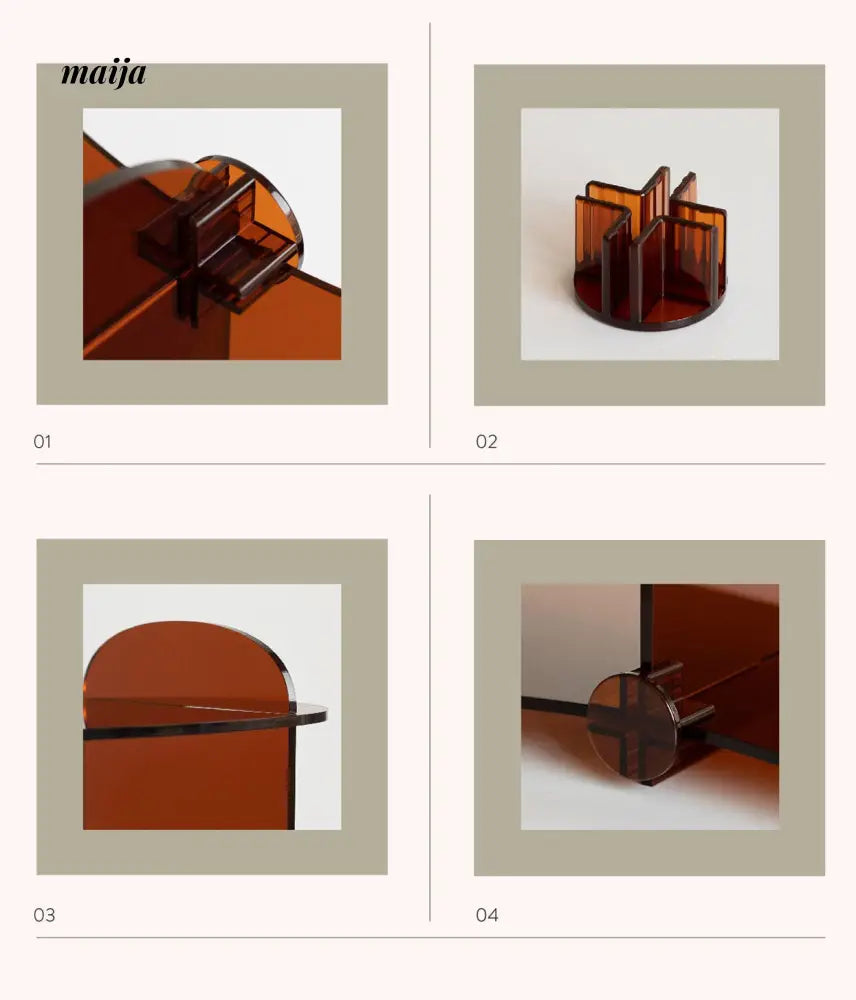 maija

01

02

03

04